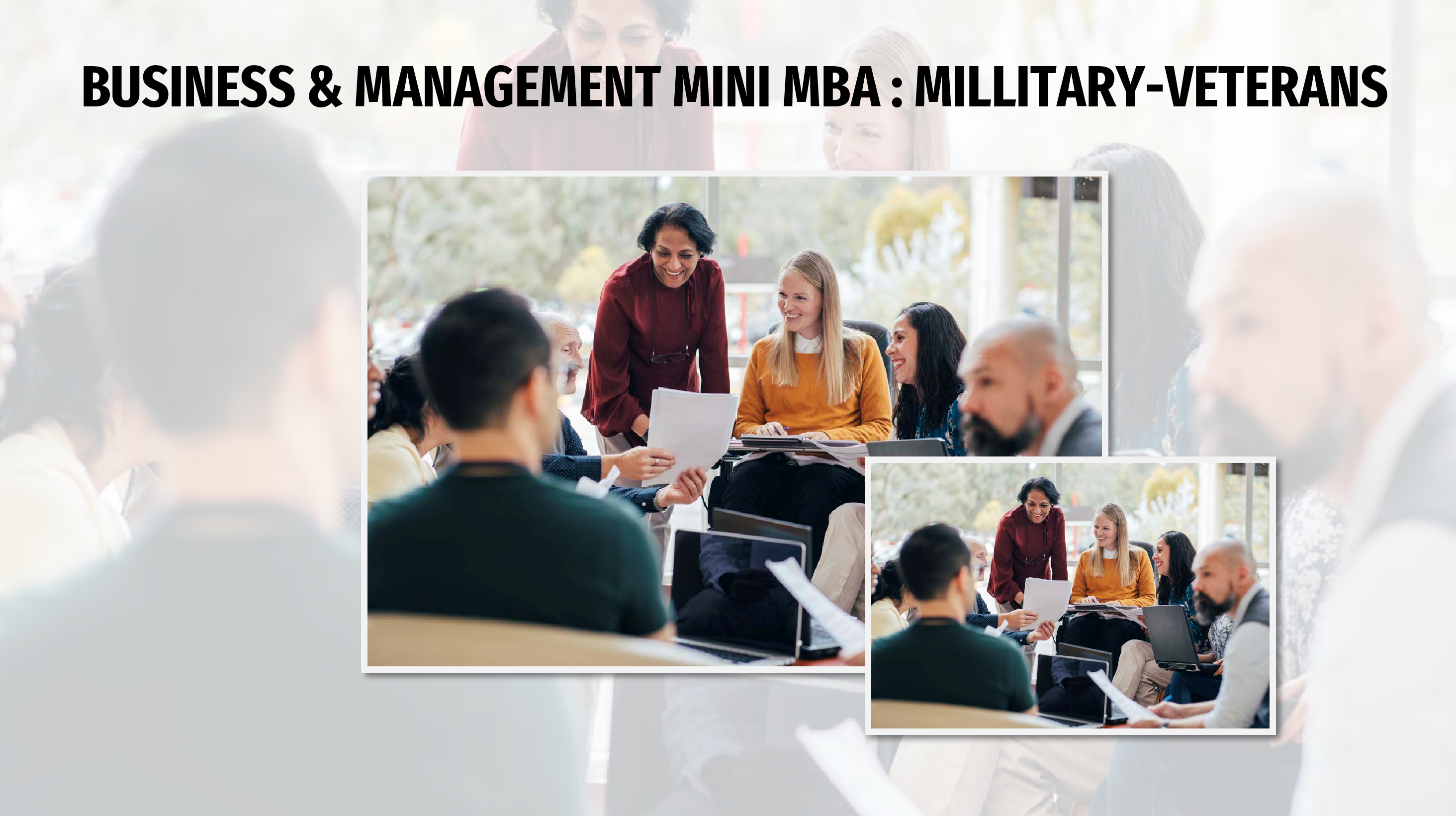 BUSINESS & MANAGEMENT MINI MBA : MILLITARY-VETERANS